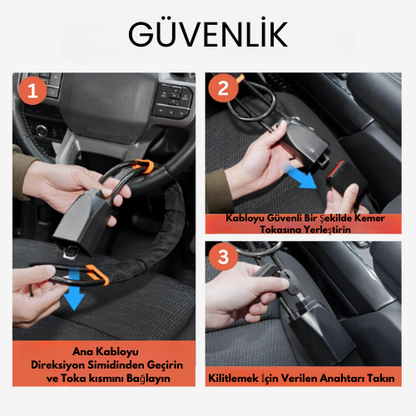 GÜVENLİK

1

Ana Kabloyu Direksiyon Simidinden Geçirin ve Toka kısmını Bağlayın

2

Kabloyu Güvenli Bir Şekilde Kemer Tokasına Yerleştirin

3

Kilitlemek İçin Verilen Anahtarı Takın